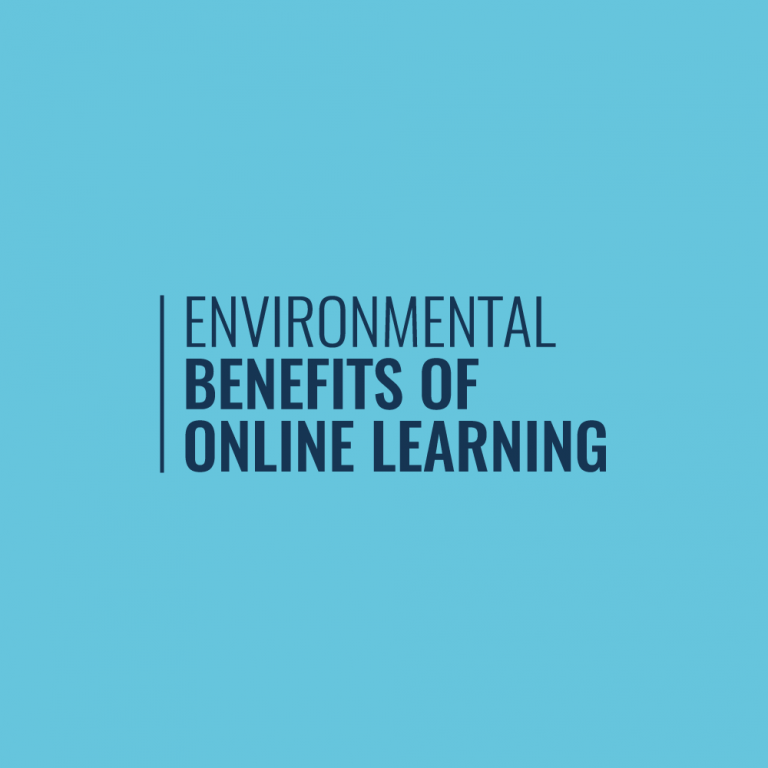 ENVIRONMENTAL
BENEFITS OF
ONLINE LEARNING